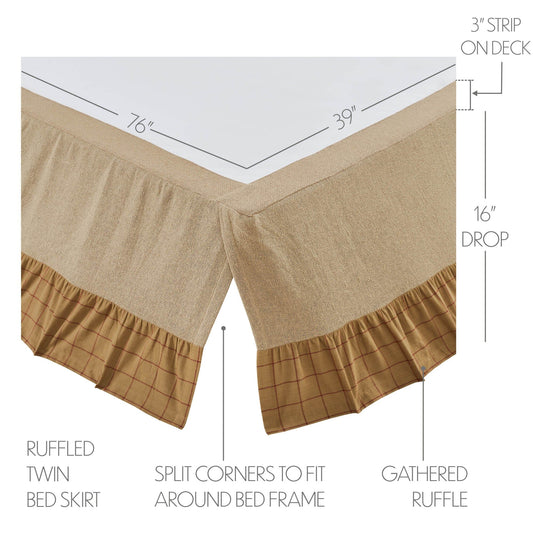 3" STRIP
ON DECK

76"

39"

16"
DROP

RUFFLED
TWIN
BED SKIRT

SPLIT CORNERS TO FIT
AROUND BED FRAME

GATHERED
RUFFLE